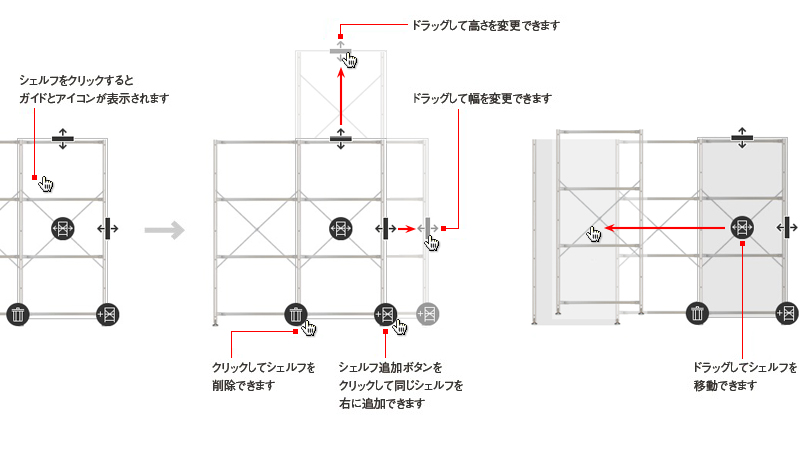 シェルフをクリックすると
ガイドとアイコンが表示されます

ドラッグして高さを変更できます

ドラッグして幅を変更できます

クリックしてシェルフを
削除できます

シェルフ追加ボタンを
クリックして同じシェルフを
右に追加できます

ドラッグしてシェルフを
移動できます