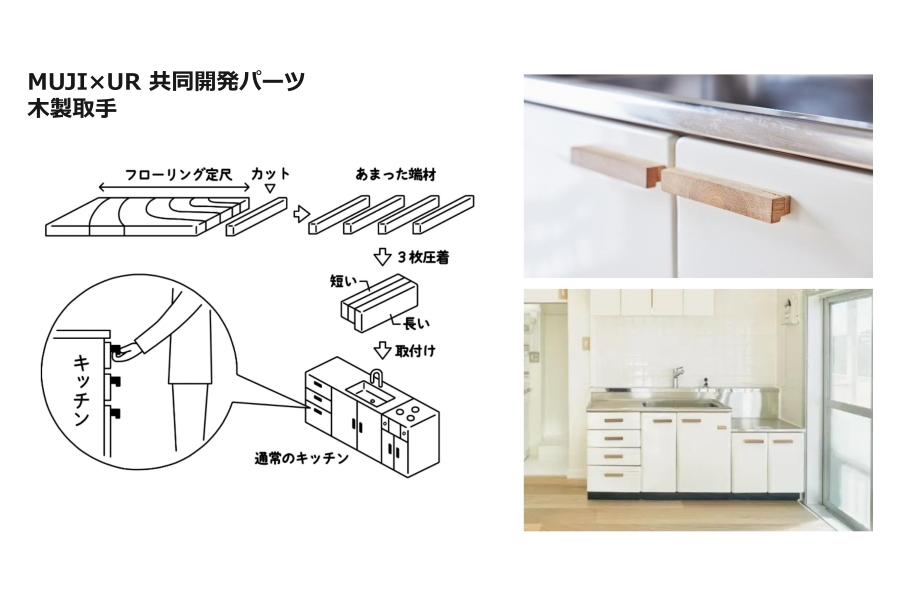 MUJI×UR 共同開発パーツ
木製取手

フローリング定尺
カット
あまった端材
3枚圧着
短い
長い
取付け
キッチン
通常のキッチン