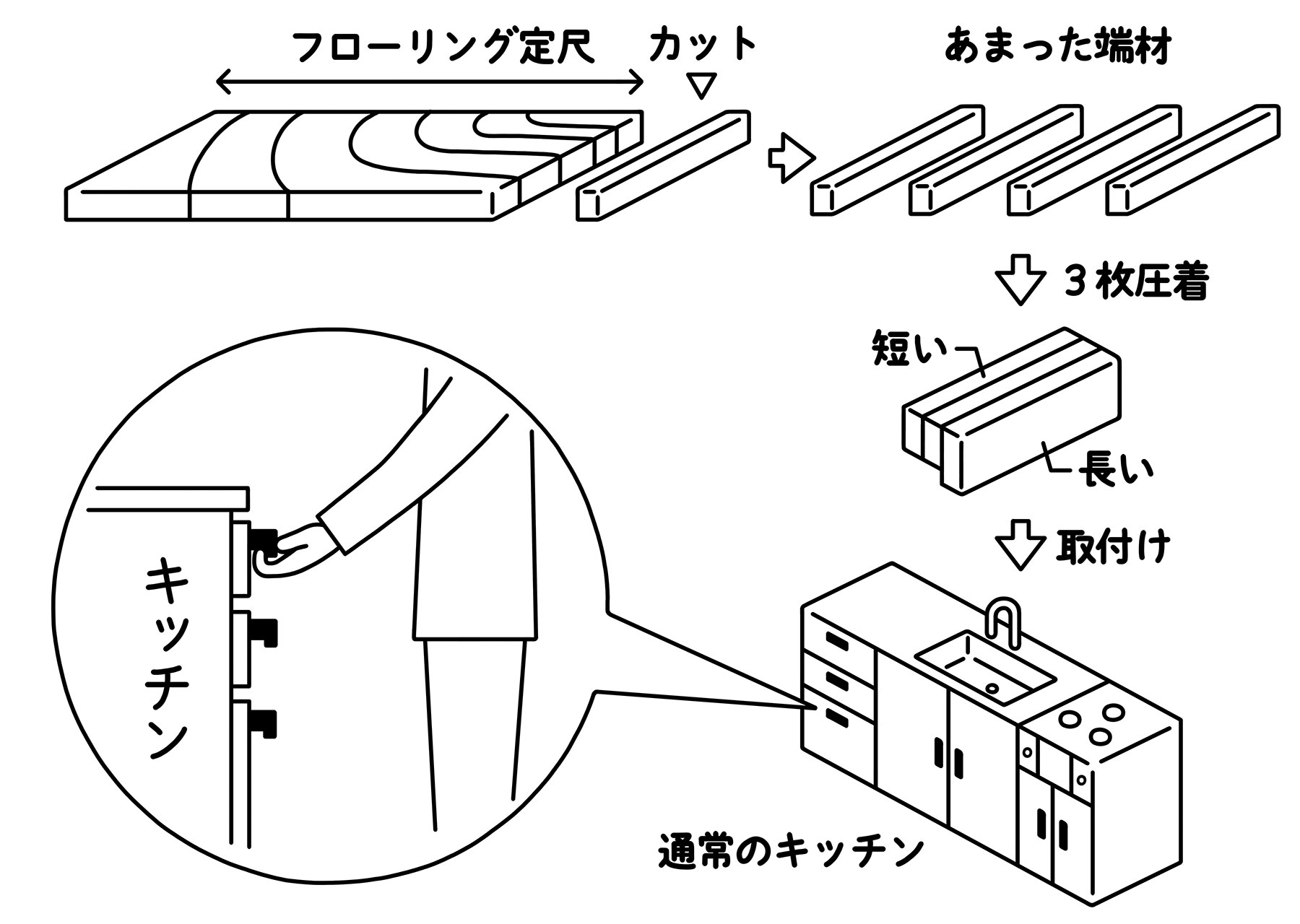 フローリング定尺

カット

あまった端材

3枚圧着

短い

長い

取付け

キッチン

通常のキッチン