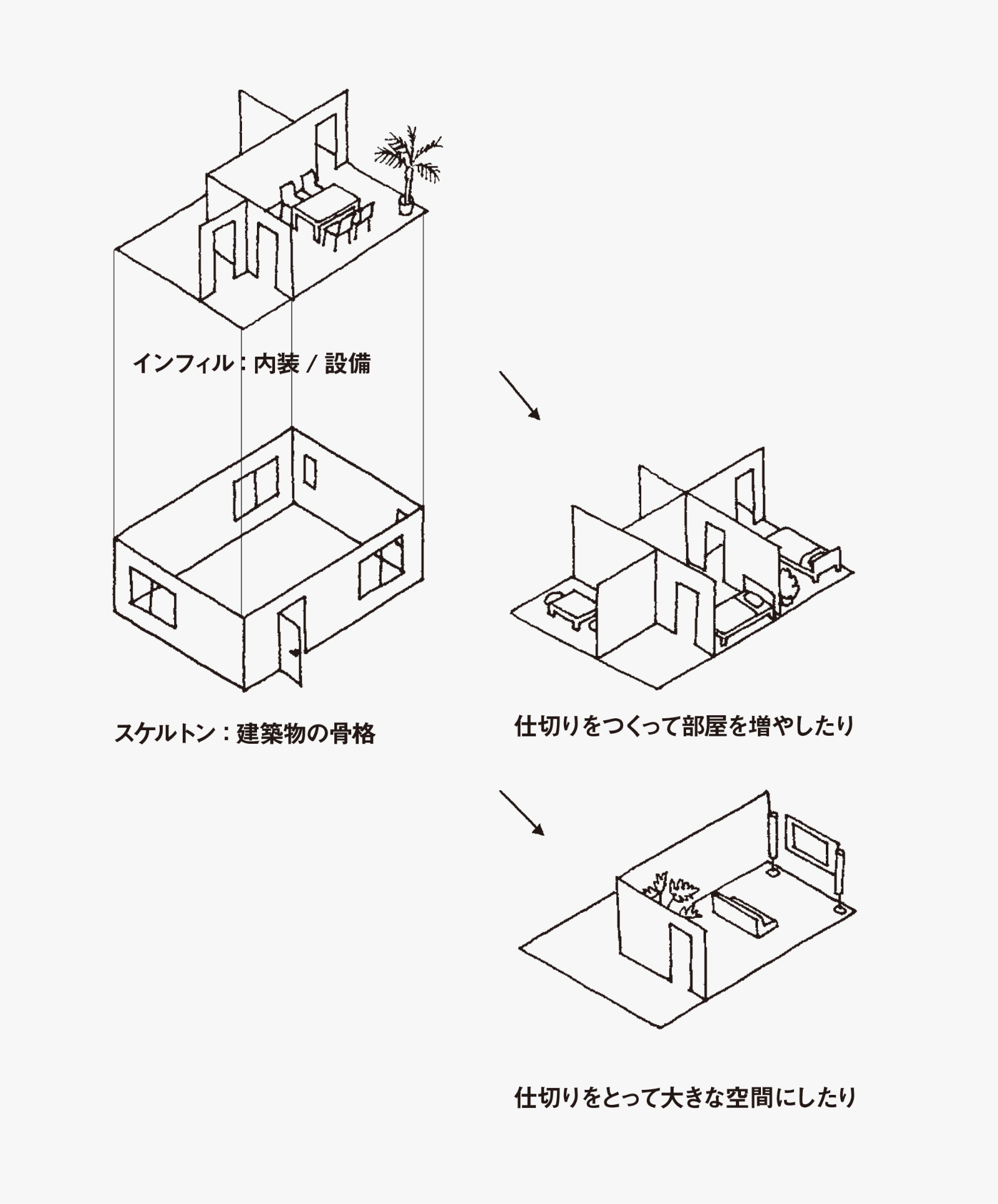 インフィル：内装 / 設備

スケルトン：建築物の骨格

仕切りをつくって部屋を増やしたり

仕切りをとって大きな空間にしたり