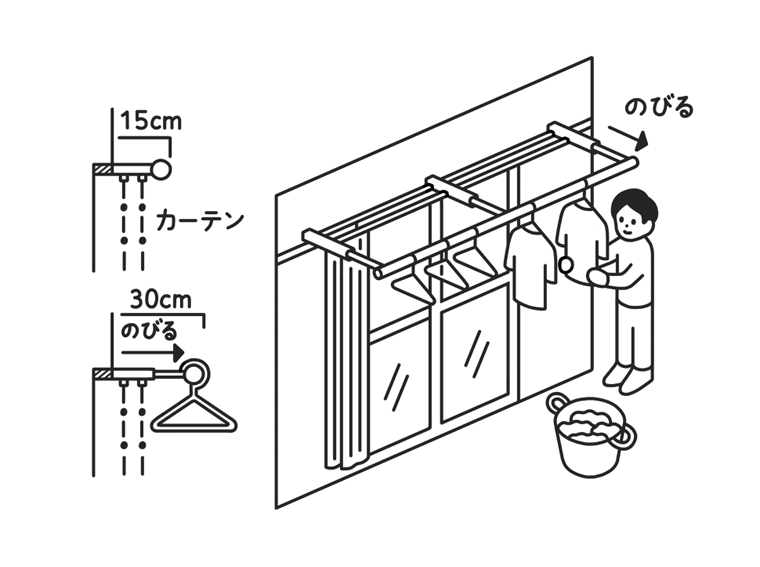 15cm

カーテン

30cm

のびる

のびる