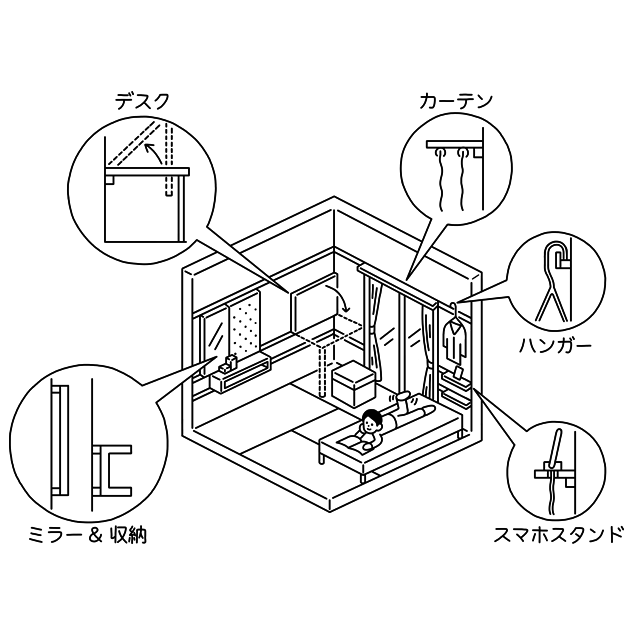 デスク

カーテン

ハンガー

ミラー & 収納

スマホスタンド